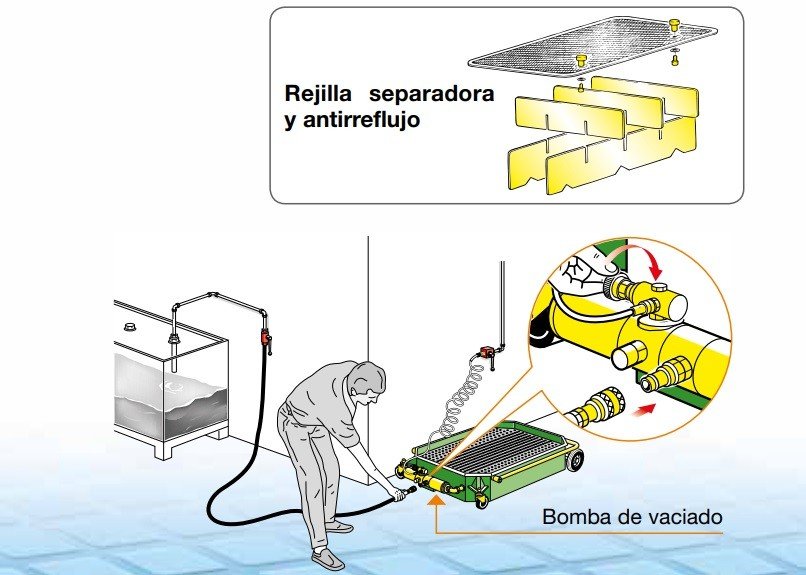 Rejilla separadora y antirreflujo

Bomba de vaciado