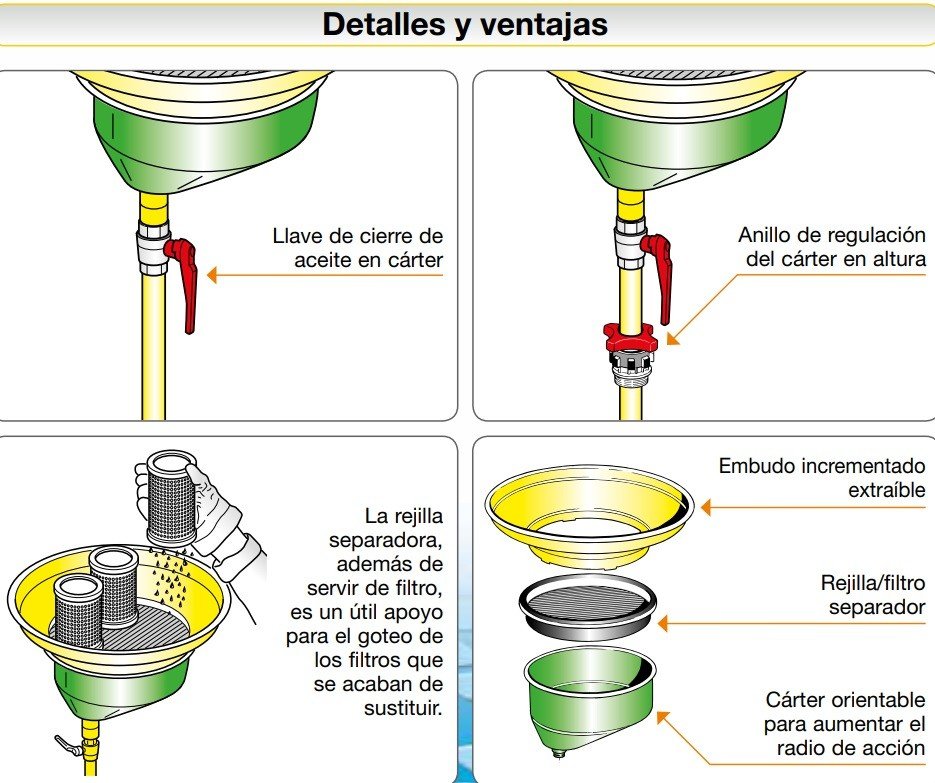 Detalles y ventajas

Llave de cierre de aceite en cárter

Anillo de regulación del cárter en altura

La rejilla separadora, además de servir de filtro, es un útil apoyo para el goteo de los filtros que se acaban de sustituir.

Embudo incrementado extraíble

Rejilla/filtro separador

Cárter orientable para aumentar el radio de acción