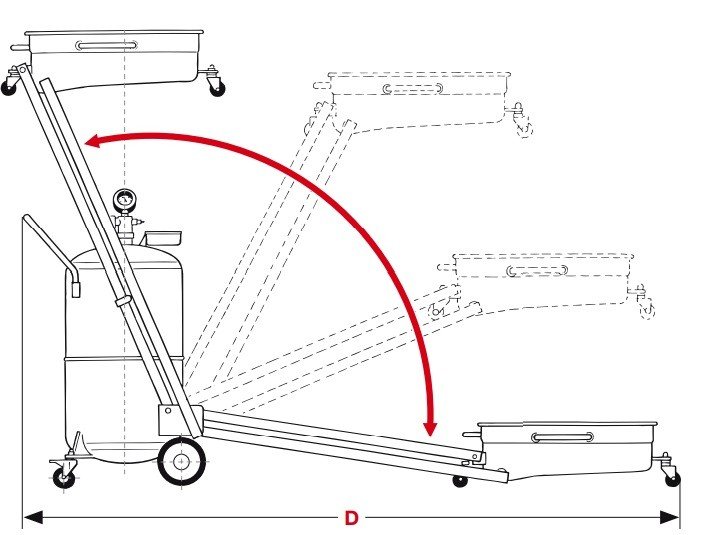 D